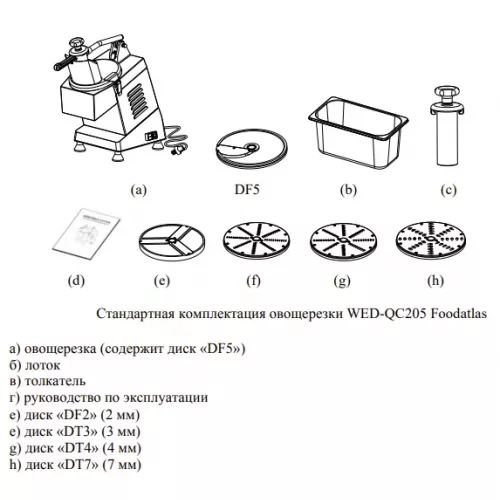 (a)

DF5

(b)

(c)

(d)

(e)

(f)

(g)

(h)

Стандартная комплектация овощерезки WED-QC205 Foodatlas

а) овощерезка (содержит диск «DF5»)
б) лоток
в) толкатель
г) руководство по эксплуатации
е) диск «DF2» (2 мм)
е) диск «DT3» (3 мм)
g) диск «DT4» (4 мм)
h) диск «DT7» (7 мм)