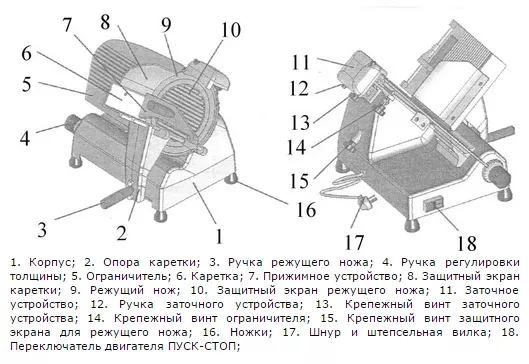 7
8
9
10
6
5
4
3
2
1
16
11
12
13
14
15
17
18

1. Корпус; 2. Опора каретки; 3. Ручка режущего ножа; 4. Ручка регулировки толщины; 5. Ограничитель; 6. Каретка; 7. Прижимное устройство; 8. Защитный экран каретки; 9. Режущий нож; 10. Защитный экран режущего ножа; 11. Заточное устройство; 12. Ручка заточного устройства; 13. Крепежный винт заточного устройства; 14. Крепежный винт ограничителя; 15. Крепежный винт защитного экрана для режущего ножа; 16. Ножки; 17. Шнур и штепсельная вилка; 18. Переключатель двигателя ПУСК-СТОП;