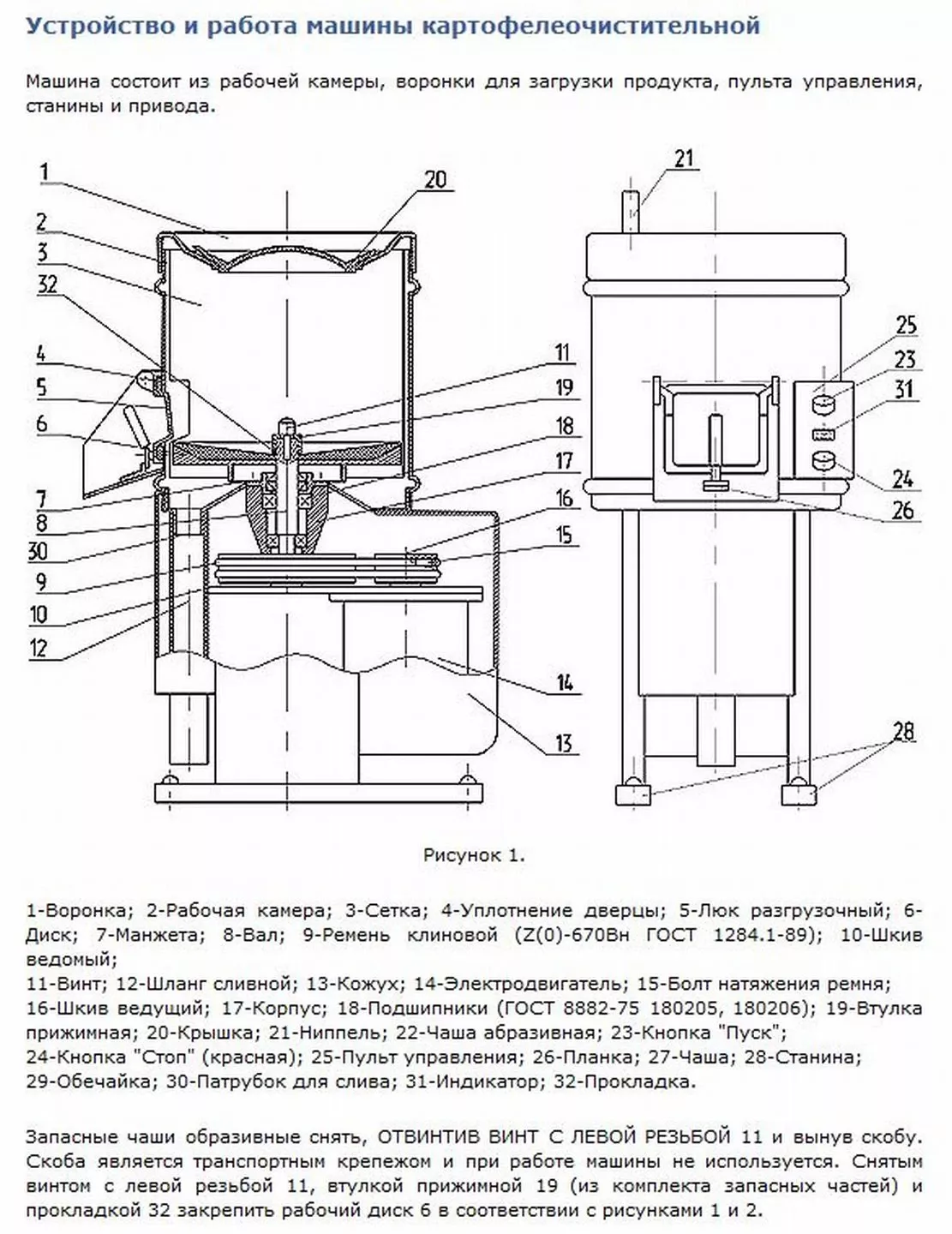 Устройство и работа машины картофелеочистительной

Машина состоит из рабочей камеры, воронки для загрузки продукта, пульта управления, станины и привода.

1
2
3
32
4
5
6
7
8
30
9
10
12
20
11
19
18
17
16
15
14
13
21
25
23
31
24
26
28

Рисунок 1.

1-Воронка; 2-Рабочая камера; 3-Сетка; 4-Уплотнение дверцы; 5-Люк разгрузочный; 6-Диск; 7-Манжета; 8-Вал; 9-Ремень клиновой (Z(0)-670Вн ГОСТ 1284.1-89); 10-Шкив ведомый;
11-Винт; 12-Шланг сливной; 13-Кожух; 14-Электродвигатель; 15-Болт натяжения ремня;
16-Шкив ведущий; 17-Корпус; 18-Подшипники (ГОСТ 8882-75 180205, 180206); 19-Втулка прижимная; 20-Крышка; 21-Ниппель; 22-Чаша абразивная; 23-Кнопка "Пуск";
24-Кнопка "Стоп" (красная); 25-Пульт управления; 26-Планка; 27-Чаша; 28-Станина;
29-Обечайка; 30-Патрубок для слива; 31-Индикатор; 32-Прокладка.

Запасные чаши образивные снять, ОТВИНТИВ ВИНТ С ЛЕВОЙ РЕЗЬБОЙ 11 и вынув скобу. Скоба является транспортным крепежом и при работе машины не используется. Снятым винтом с левой резьбой 11, втулкой прижимной 19 (из комплекта запасных частей) и прокладкой 32 закрепить рабочий диск 6 в соответствии с рисунками 1 и 2.